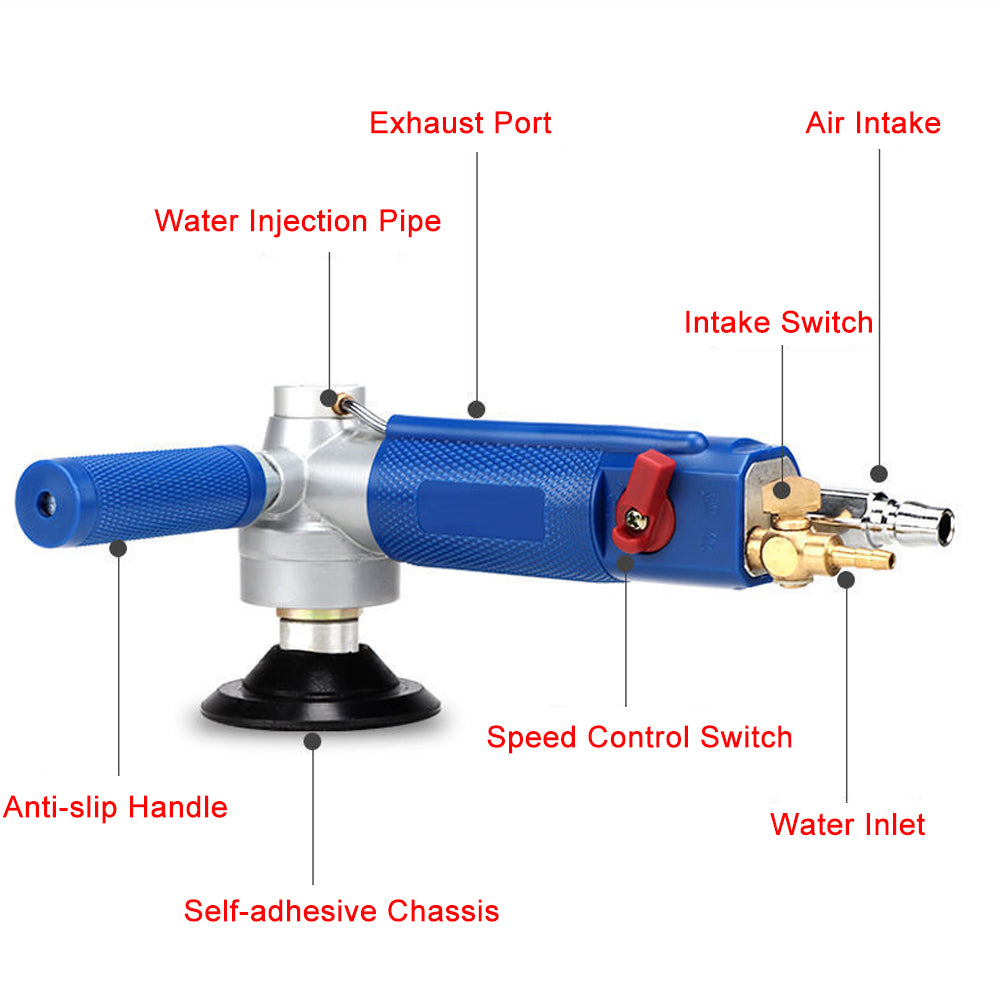 Exhaust Port

Air Intake

Water Injection Pipe

Intake Switch

Speed Control Switch

Anti-slip Handle

Water Inlet

Self-adhesive Chassis